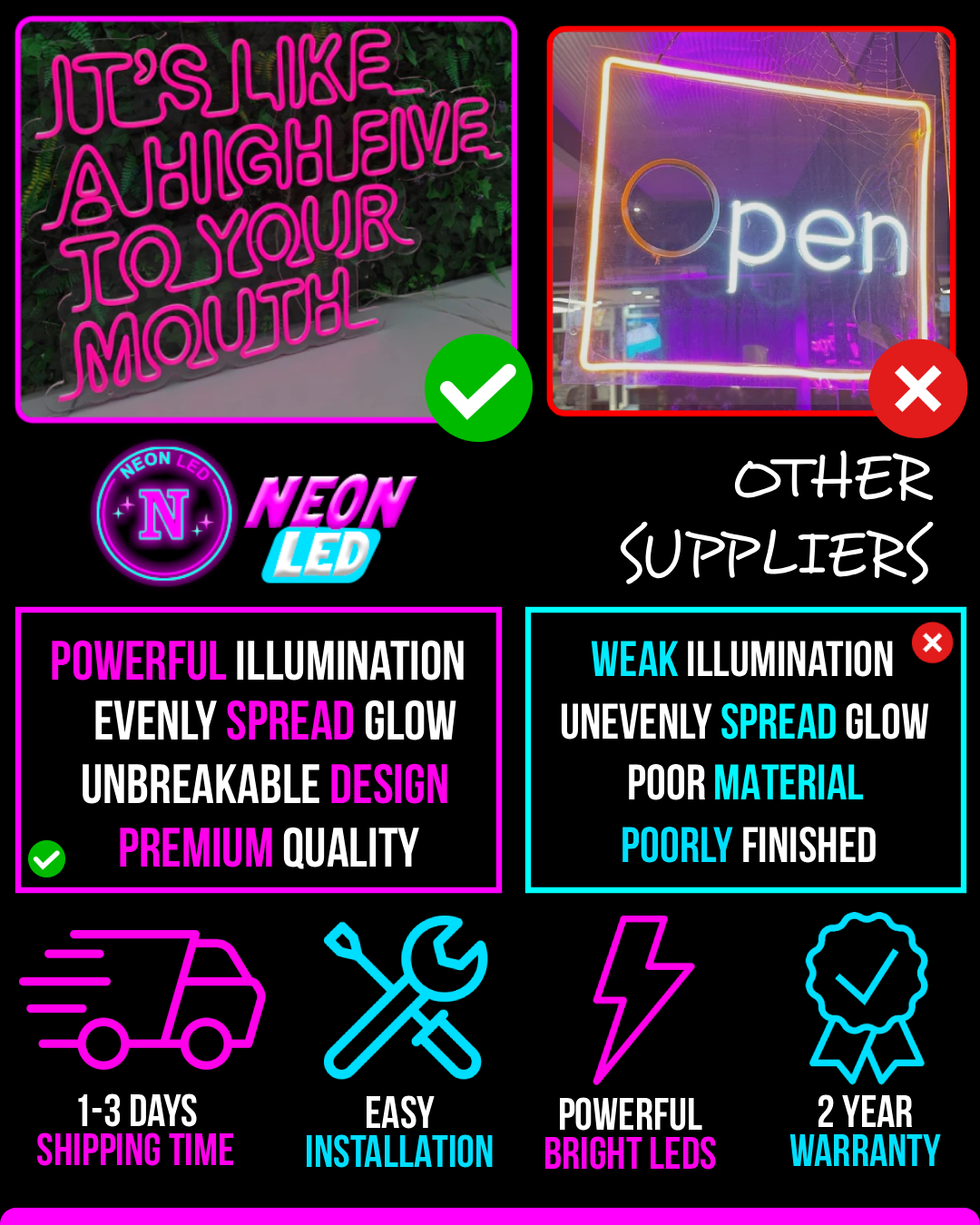 IT'S LIKE A HIGH FIVE TO YOUR MOUTH

Open

NEON LED N

NEON LED

OTHER SUPPLIERS

POWERFUL ILLUMINATION
EVENLY SPREAD GLOW
UNBREAKABLE DESIGN
PREMIUM QUALITY

WEAK ILLUMINATION
UNEVENLY SPREAD GLOW
POOR MATERIAL
POORLY FINISHED

1-3 DAYS SHIPPING TIME

EASY INSTALLATION

POWERFUL BRIGHT LEDS

2 YEAR WARRANTY